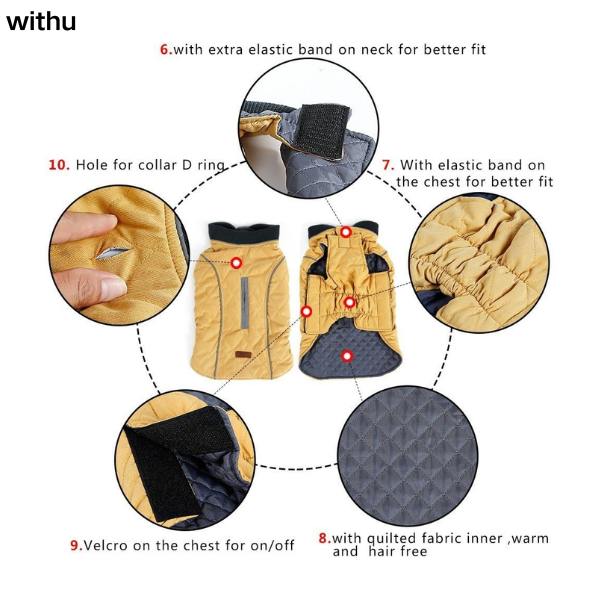 withu

6.with extra elastic band on neck for better fit

10. Hole for collar D ring

7. With elastic band on the chest for better fit

9.Velcro on the chest for on/off

8.with quilted fabric inner ,warm and hair free